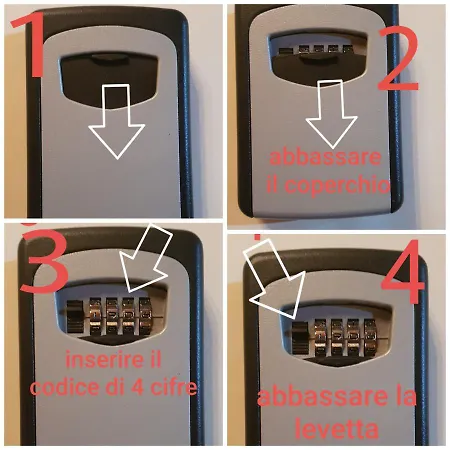 1

2

abbassare il coperchio

3

inserire il codice di 4 cifre

4

abbassare la levetta